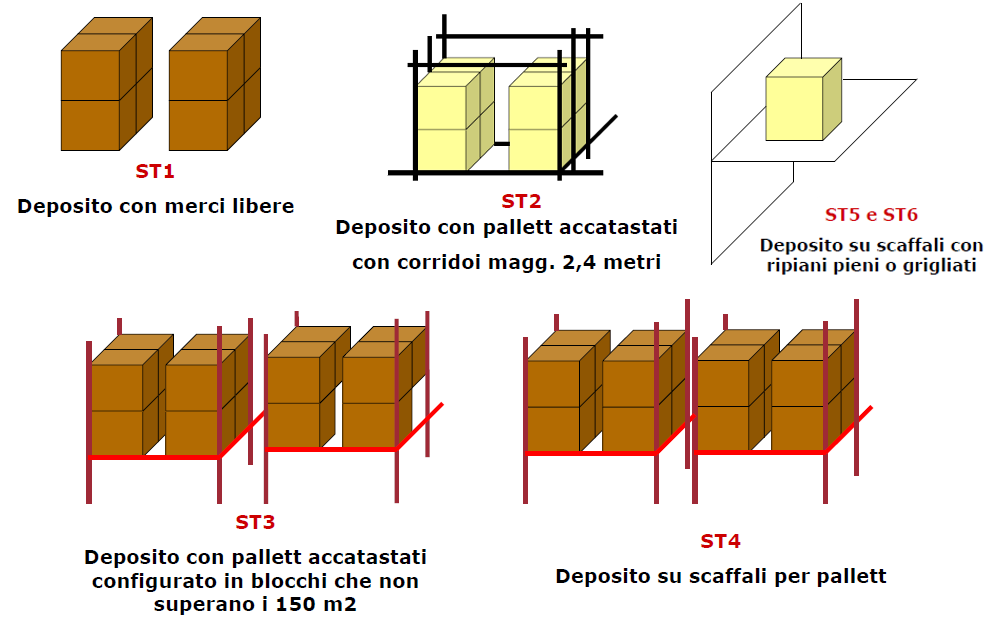 ST1

Deposito con merci libere

ST2

Deposito con pallett accatastati con corridoi magg. 2,4 metri

ST5 e ST6

Deposito su scaffali con ripiani pieni o grigliati

ST3

Deposito con pallett accatastati configurato in blocchi che non superano i 150 m2

ST4

Deposito su scaffali per pallett